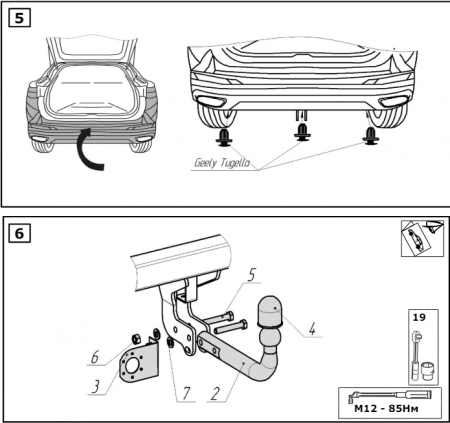 5

Geely Tugella

6

5

4

6

3

7

2

19

M12 - 85Нм